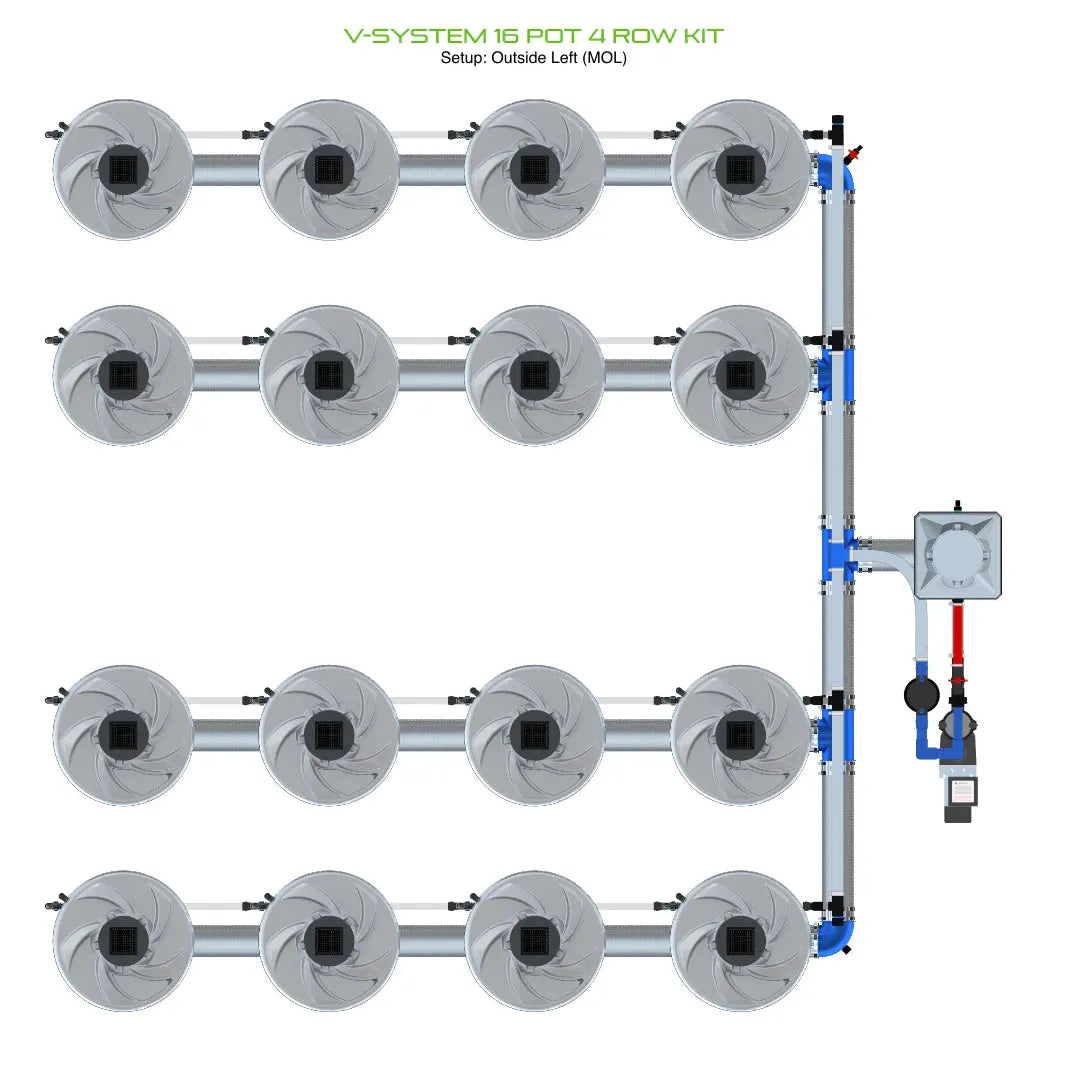 V-SYSTEM 16 POT 4 ROW KIT
Setup: Outside Left (MOL)