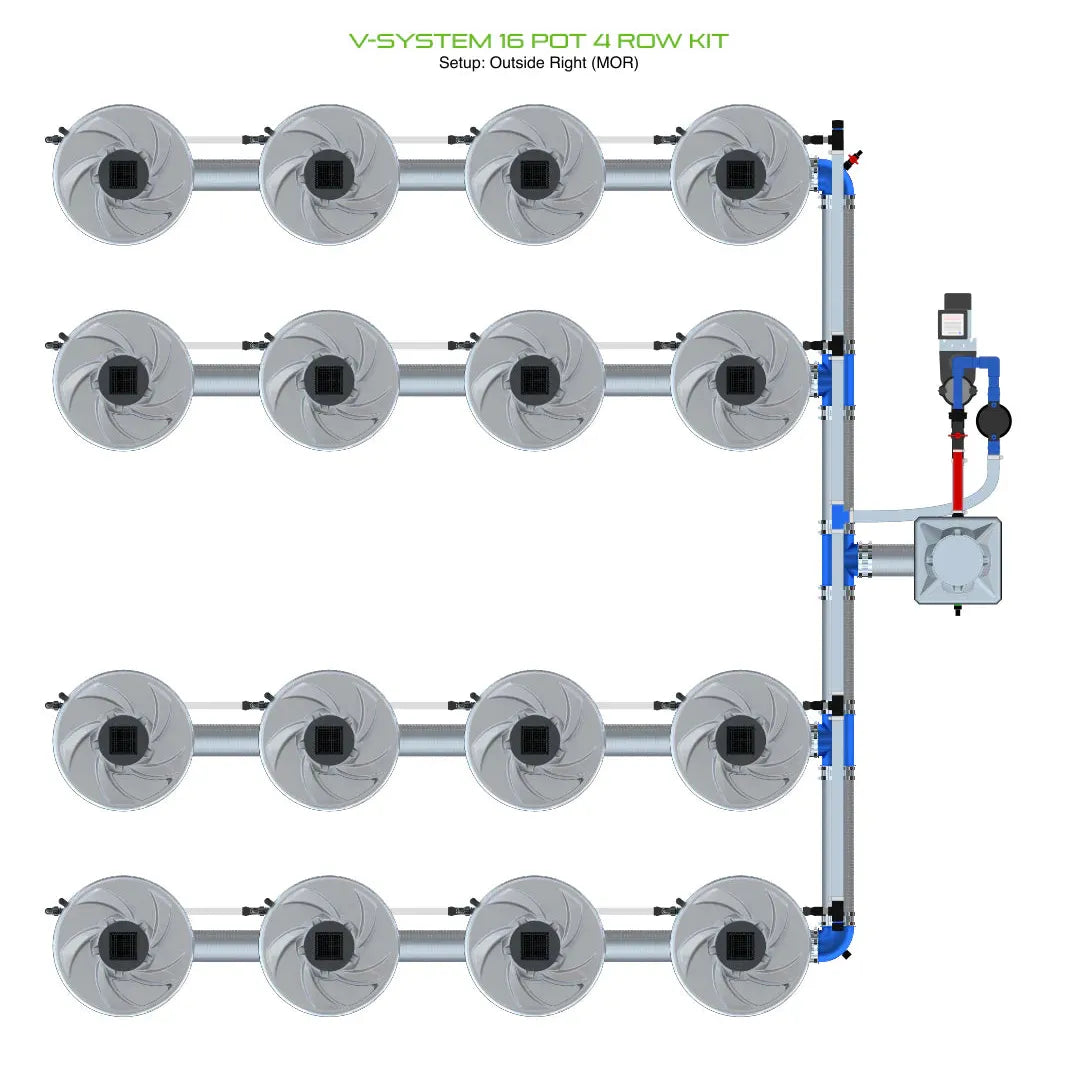 V-SYSTEM 16 POT 4 ROW KIT
Setup: Outside Right (MOR)