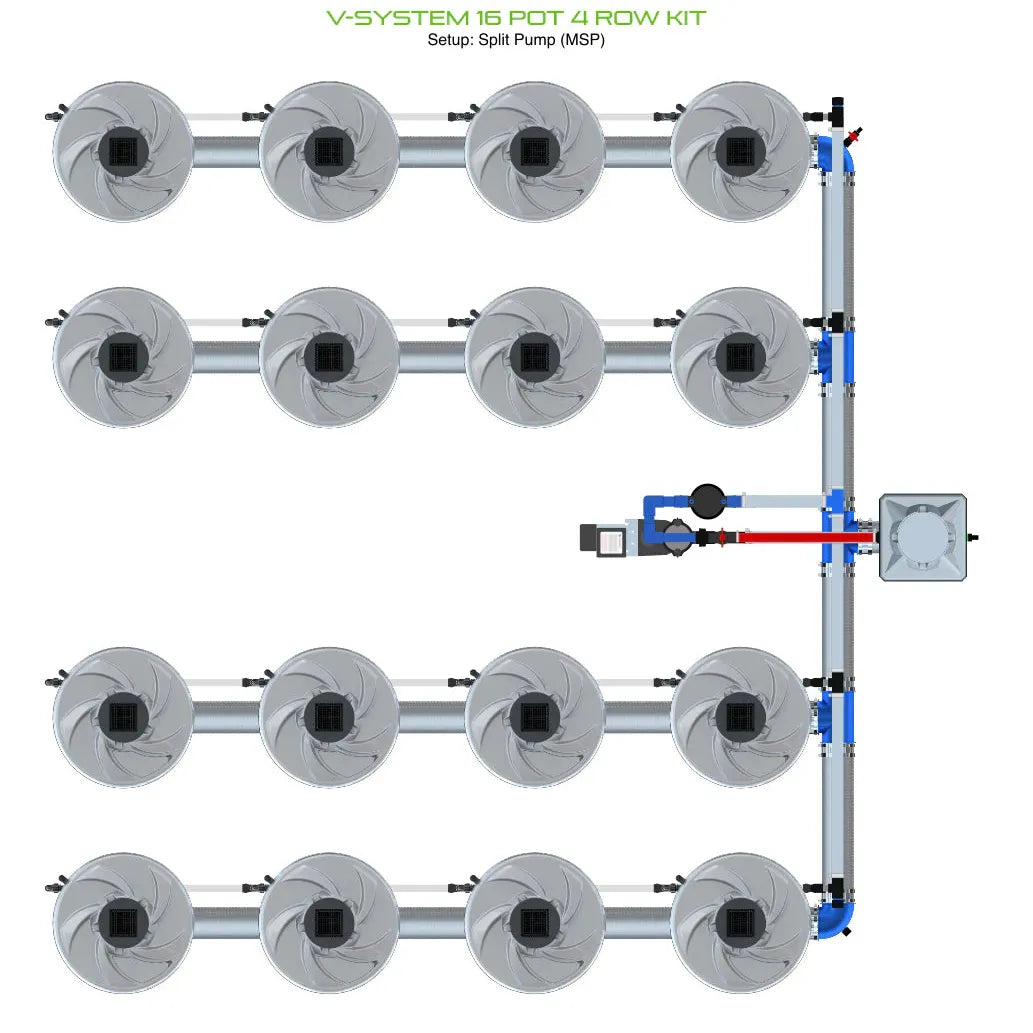 V-SYSTEM 16 POT 4 ROW KIT
Setup: Split Pump (MSP)