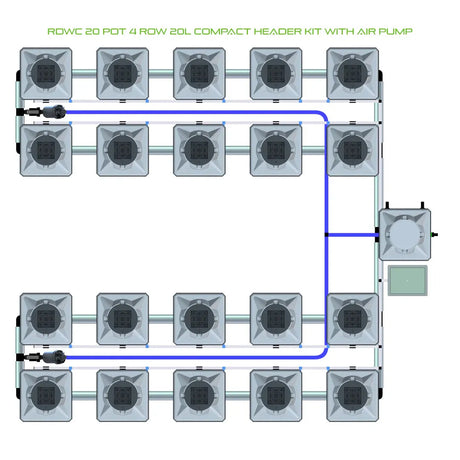 RDWC 20 POT 4 ROW 20L COMPACT HEADER KIT WITH AIR PUMP