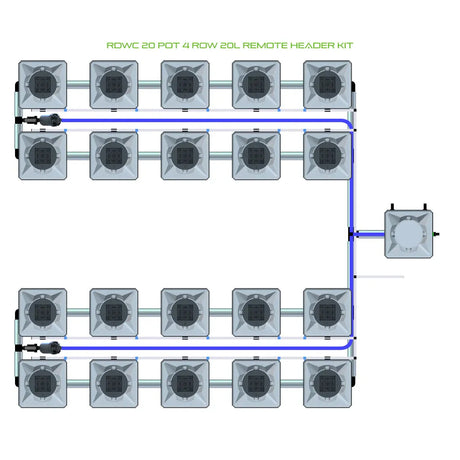 RDWC 20 POT 4 ROW 20L REMOTE HEADER KIT