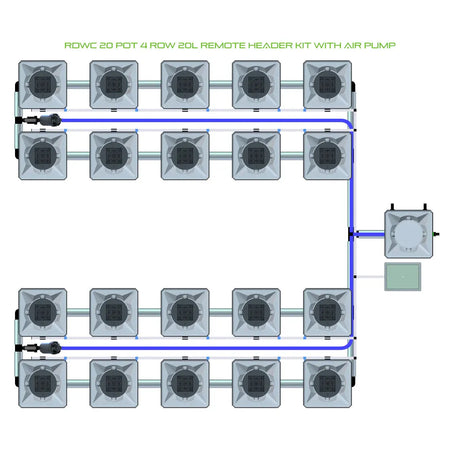 RDWC 20 POT 4 ROW 20L REMOTE HEADER KIT WITH AIR PUMP