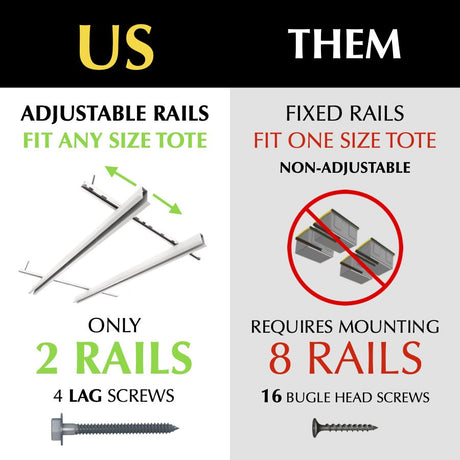 US

ADJUSTABLE RAILS
FIT ANY SIZE TOTE

ONLY
2 RAILS
4 LAG SCREWS

THEM

FIXED RAILS
FIT ONE SIZE TOTE
NON-ADJUSTABLE

REQUIRES MOUNTING
8 RAILS
16 BUGLE HEAD SCREWS