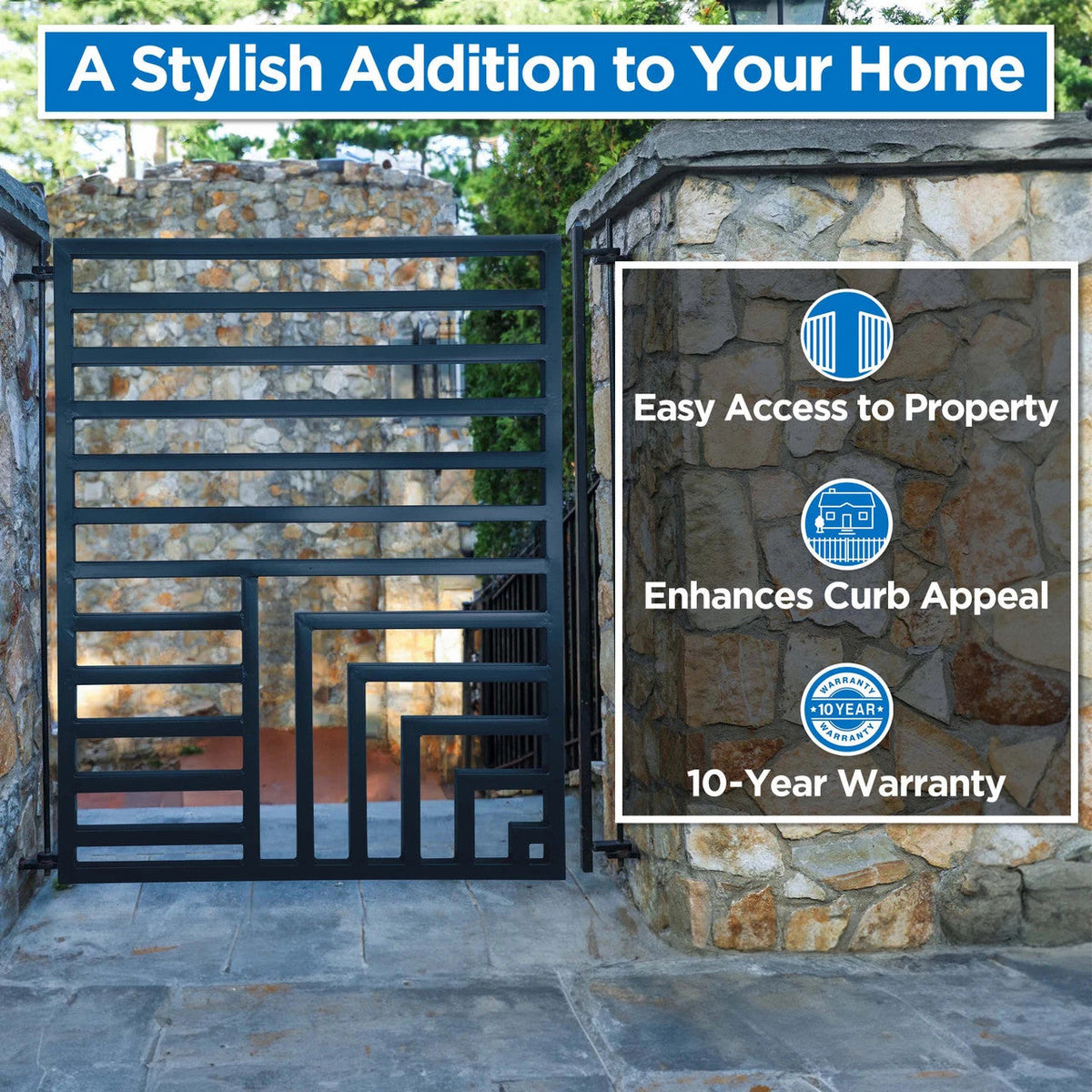 A Stylish Addition to Your Home

Easy Access to Property

Enhances Curb Appeal

WARRANTY
10 YEAR
WARRANTY

10-Year Warranty