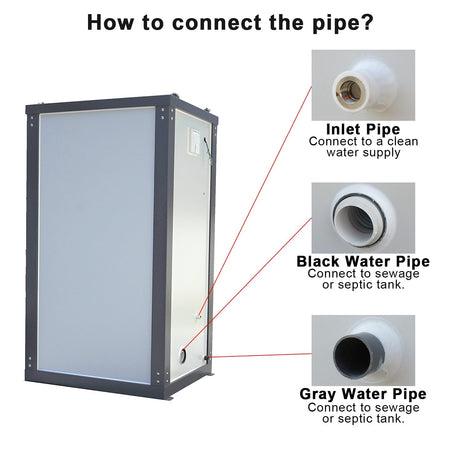 How to connect the pipe?

Inlet Pipe
Connect to a clean water supply

Black Water Pipe
Connect to sewage or septic tank.

Gray Water Pipe
Connect to sewage or septic tank.