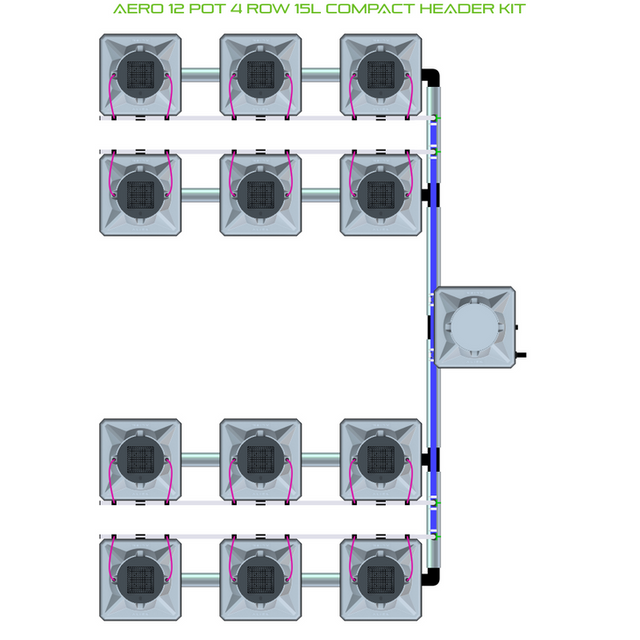 AERO 12 POT 4 ROW 15L COMPACT HEADER KIT