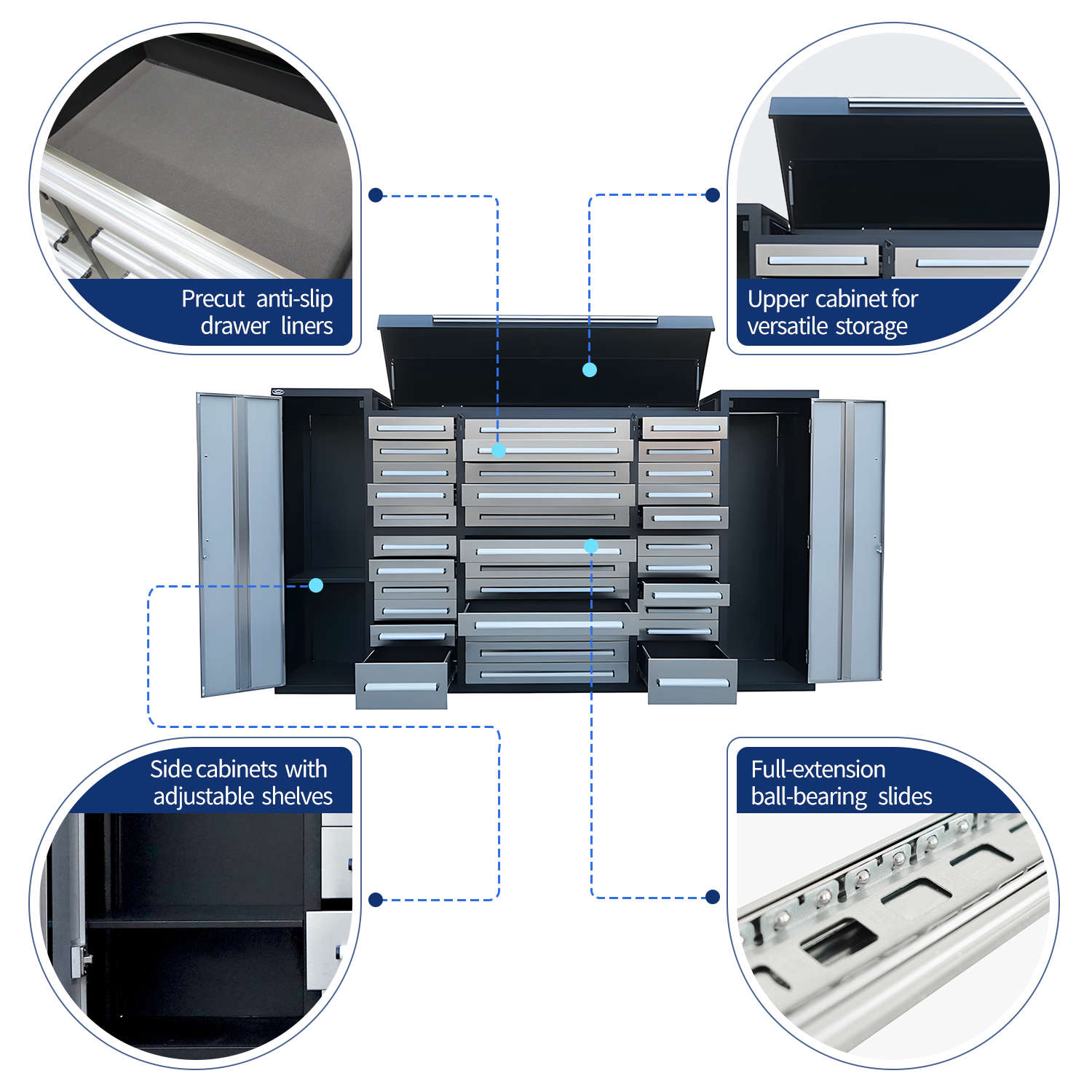 Precut anti-slip drawer liners

Upper cabinet for versatile storage

Side cabinets with adjustable shelves

Full-extension ball-bearing slides