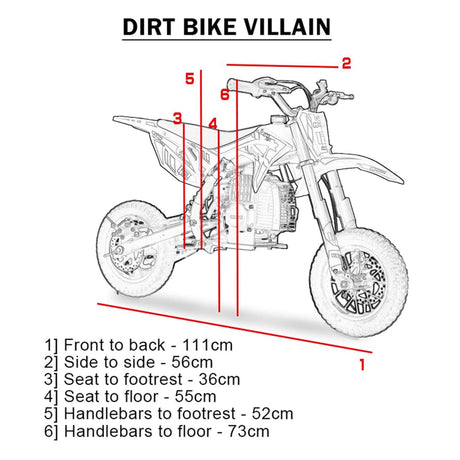 DIRT BIKE VILLAIN

2
5
6
3
4
1

1] Front to back - 111cm
2] Side to side - 56cm
3] Seat to footrest - 36cm
4] Seat to floor - 55cm
5] Handlebars to footrest - 52cm
6] Handlebars to floor - 73cm